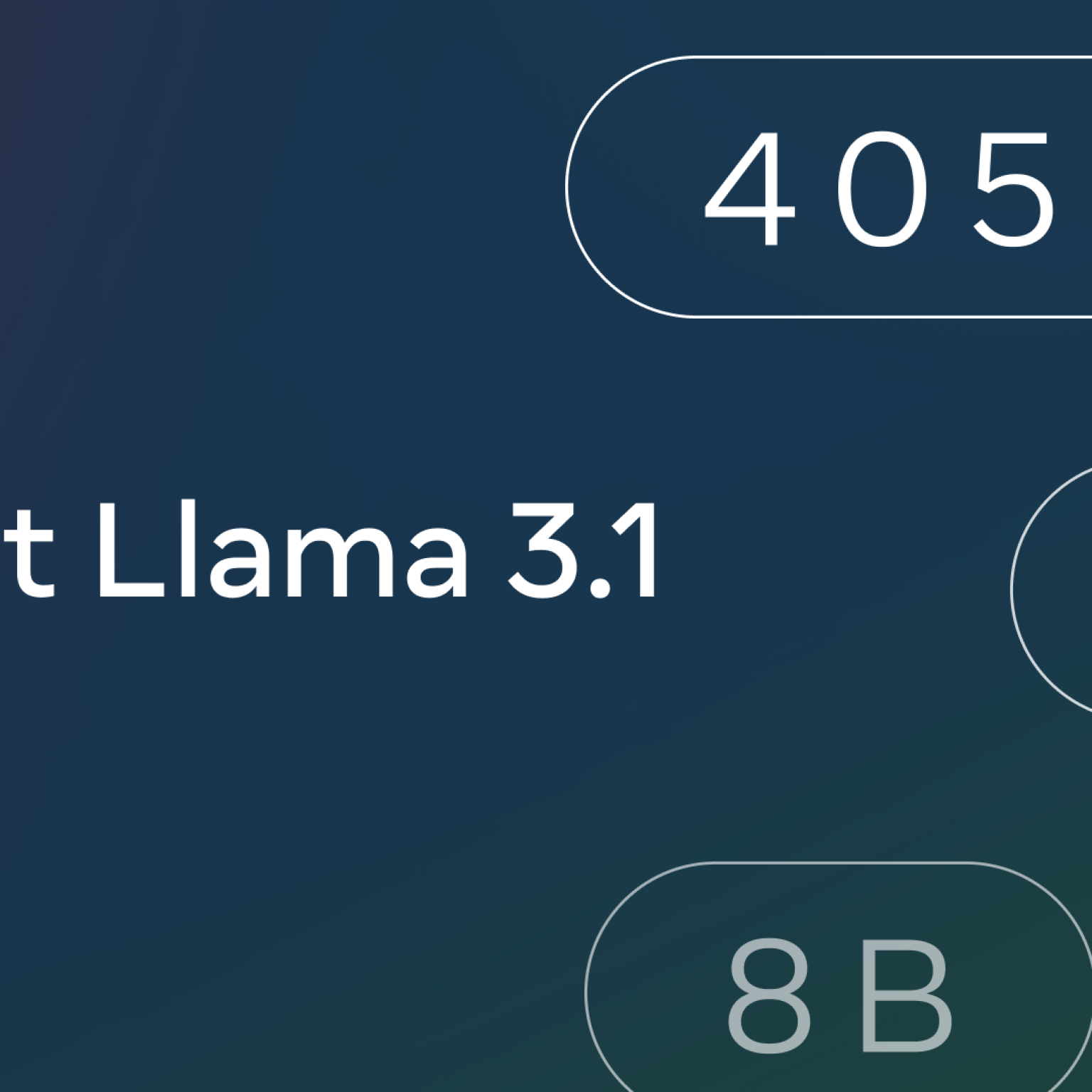 405

t Llama 3.1

8B