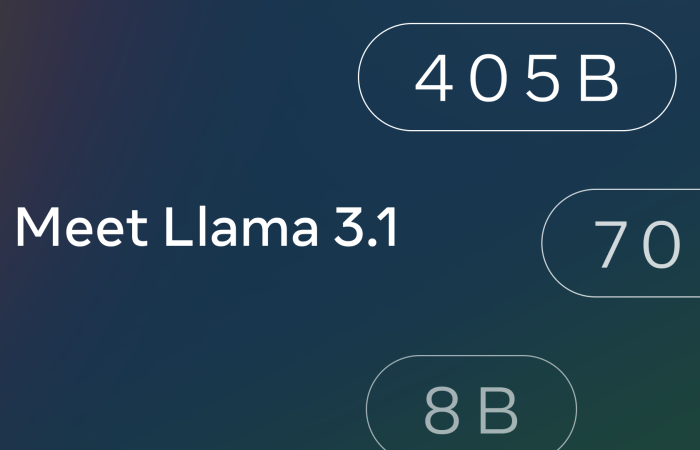 405B

Meet Llama 3.1

70

8B